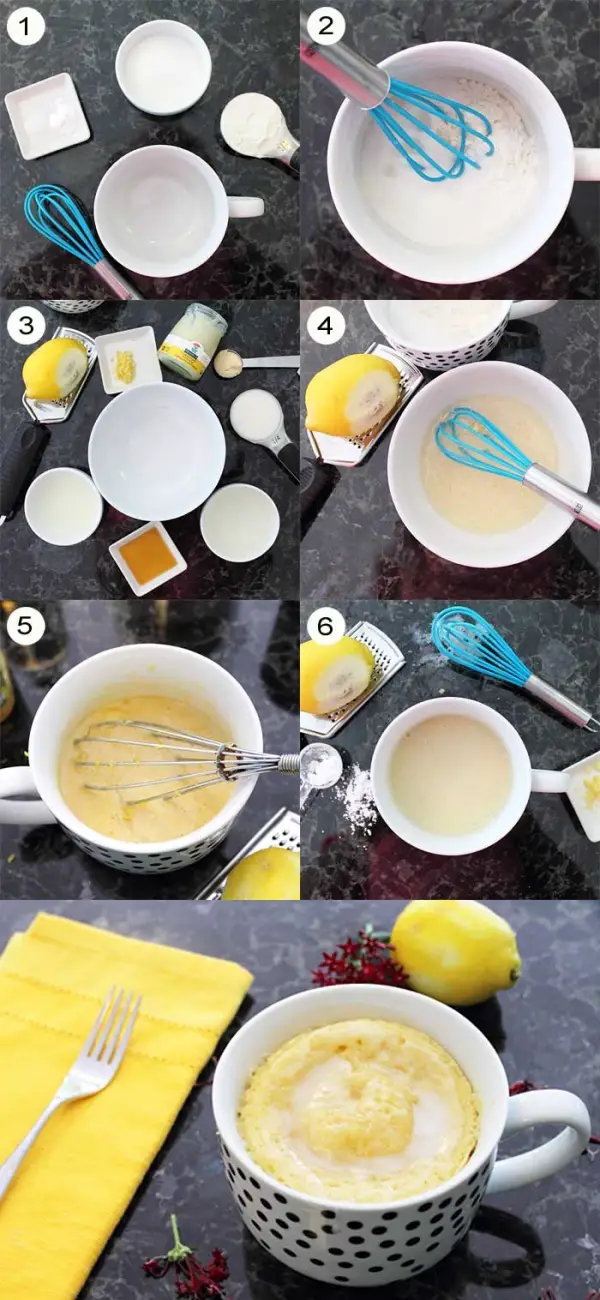 1
2
3
4
5
6