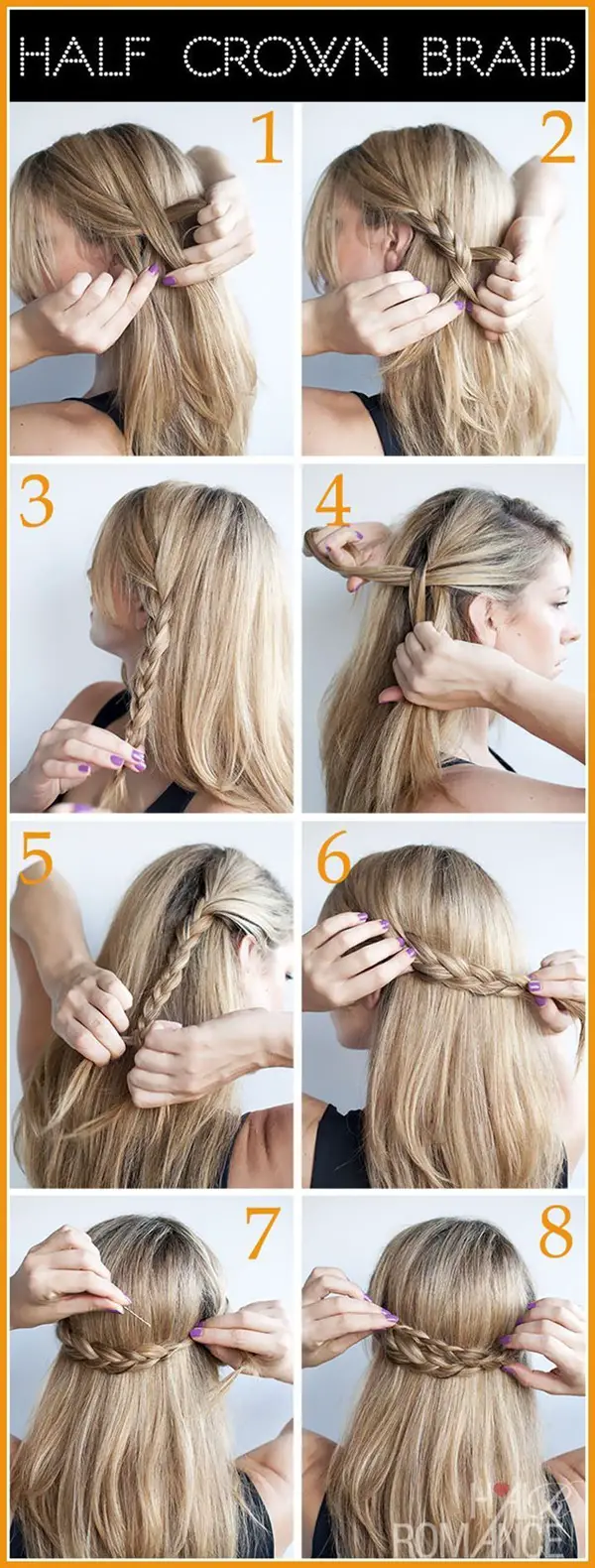 HALF CROWN BRAID

1

2

3

4

5

6

7

8

HAIR ROMANCE