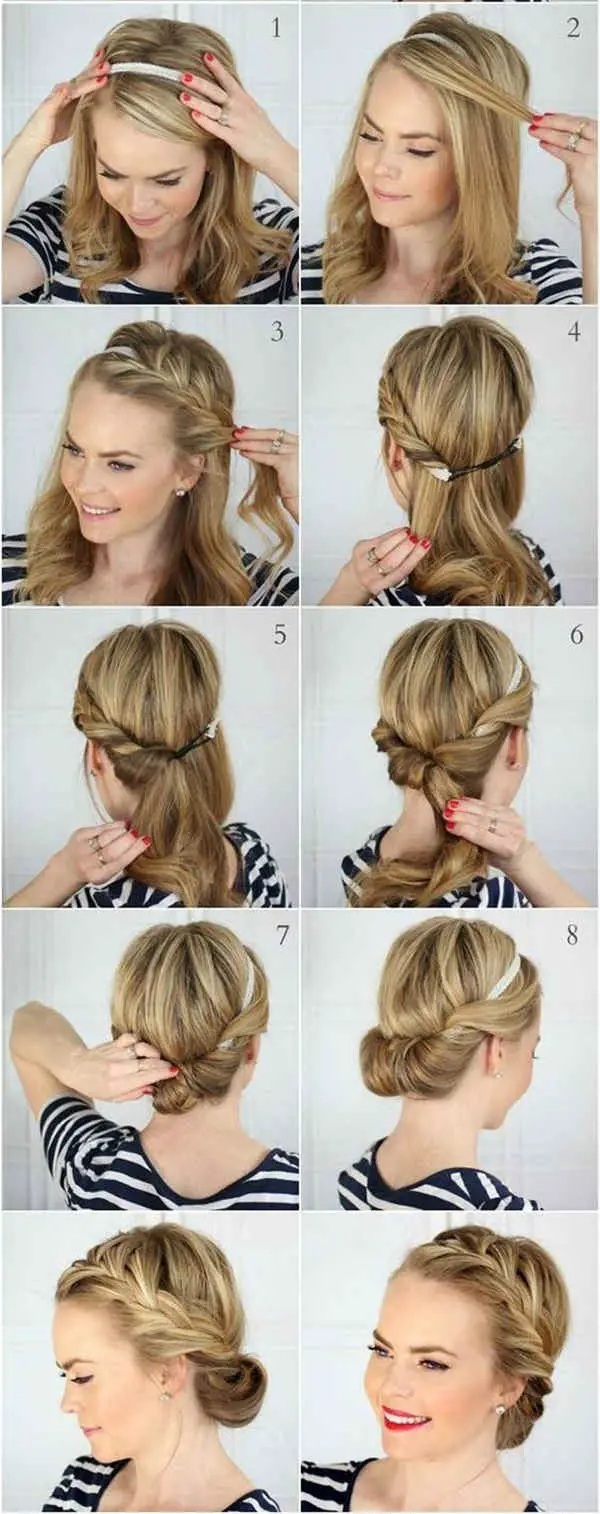 1
2
3
4
5
6
7
8