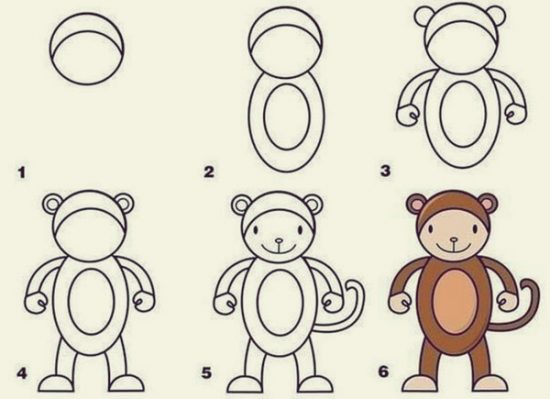 1

2

3

4

5

6