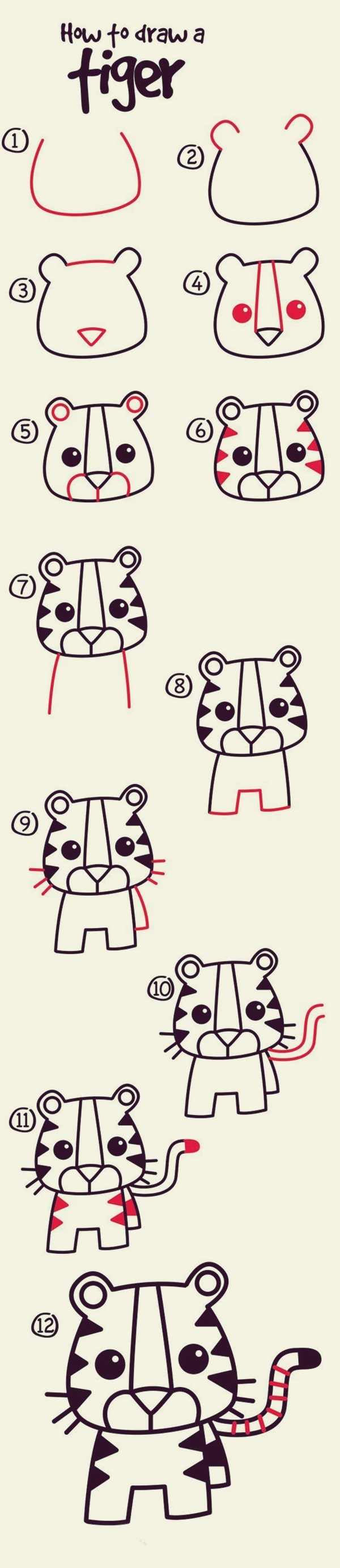 How to draw a
tiger

1

2

3

4

5

6

7

8

9

10

11

12